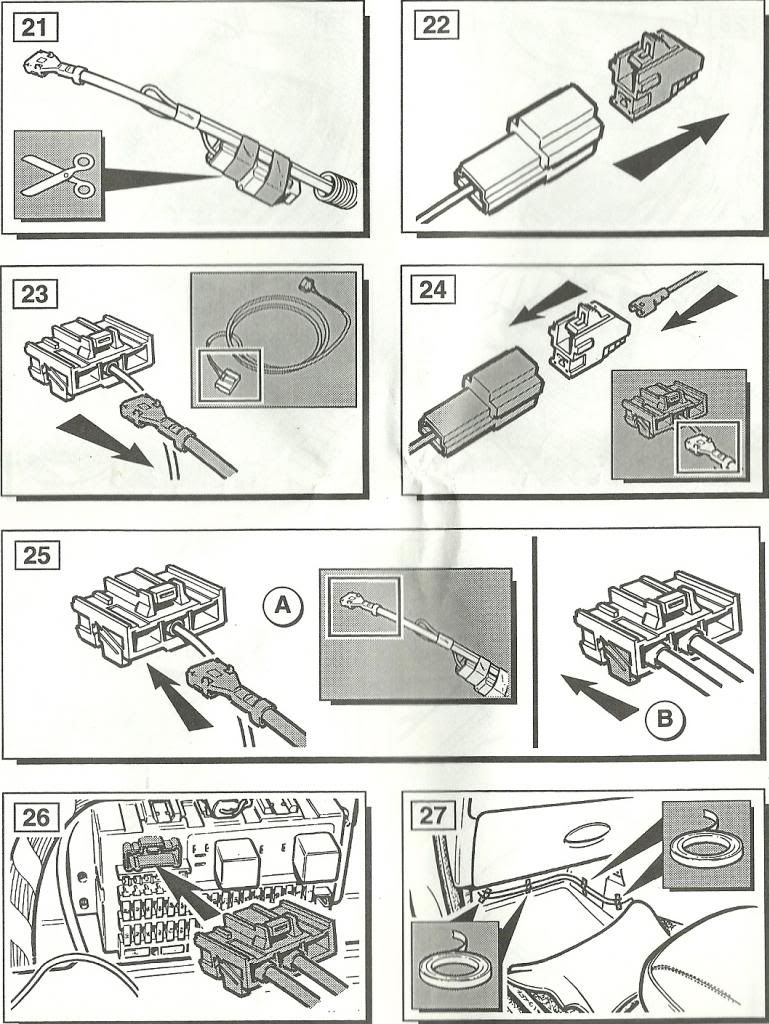 21

22

23

24

25

A

B

26

27